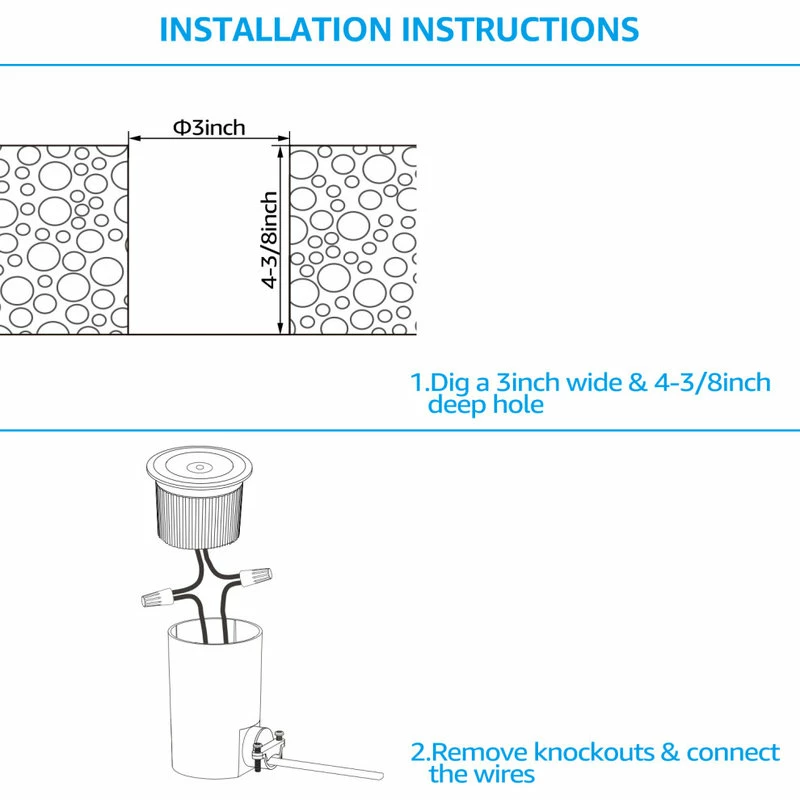 INSTALLATION INSTRUCTIONS

Φ3inch

4-3/8inch

1.Dig a 3inch wide & 4-3/8inch deep hole

2.Remove knockouts & connect the wires