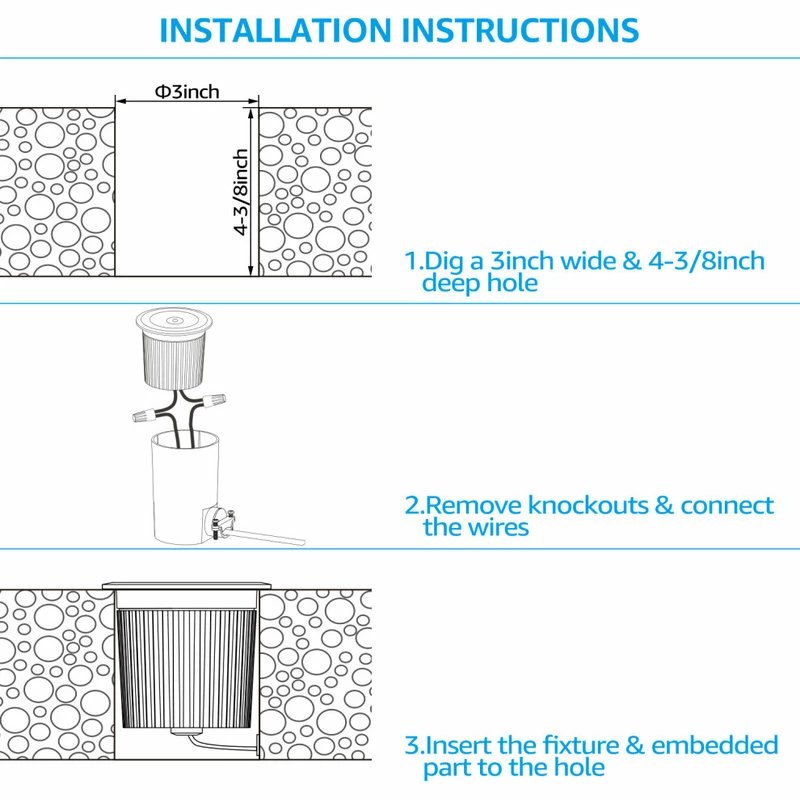 INSTALLATION INSTRUCTIONS

Φ3inch

4-3/8inch

1.Dig a 3inch wide & 4-3/8inch deep hole

2.Remove knockouts & connect the wires

3.Insert the fixture & embedded part to the hole